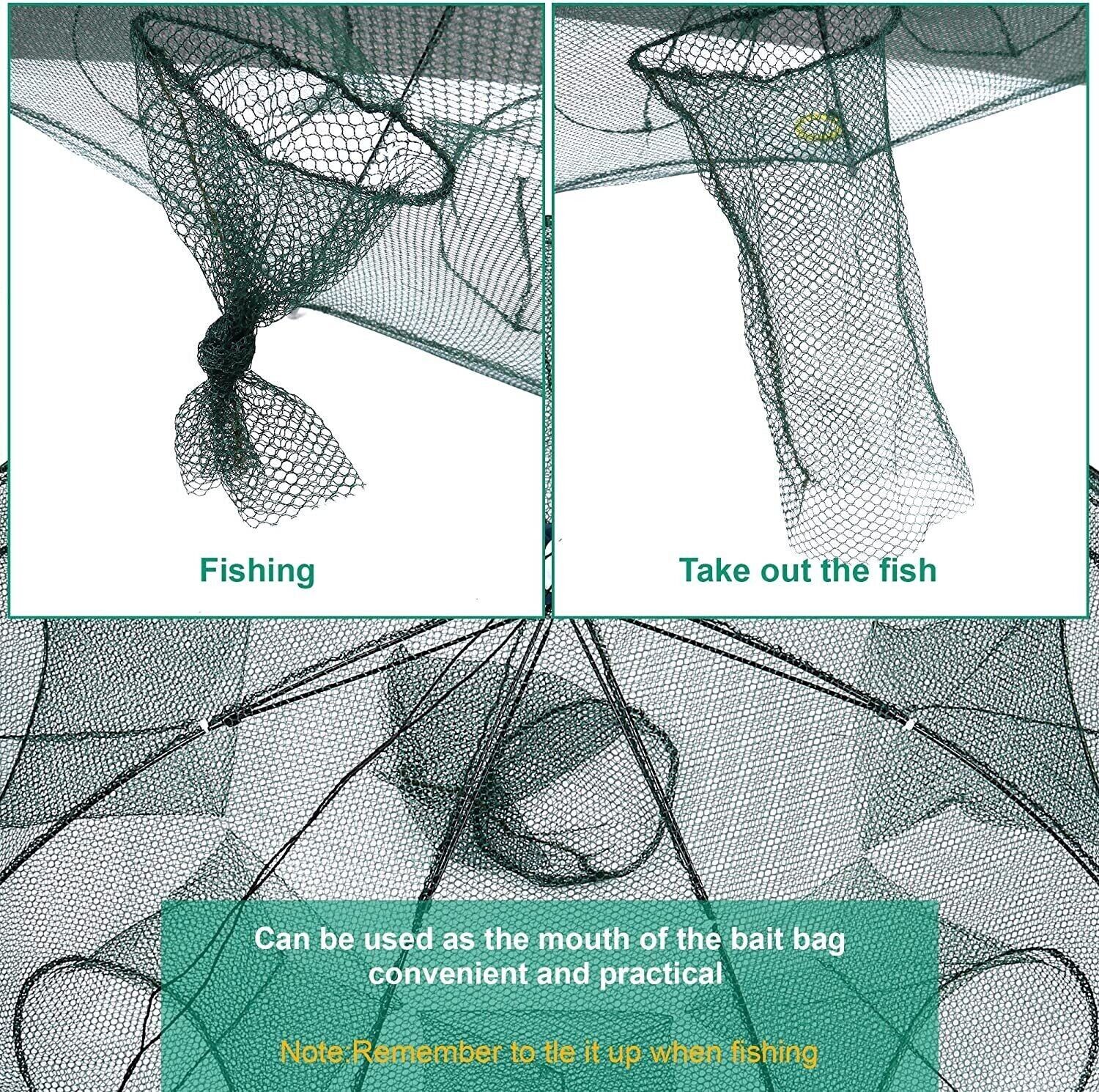 Fishing

Take out the fish

Can be used as the mouth of the bait bag convenient and practical

Note:Remember to tie it up when fishing